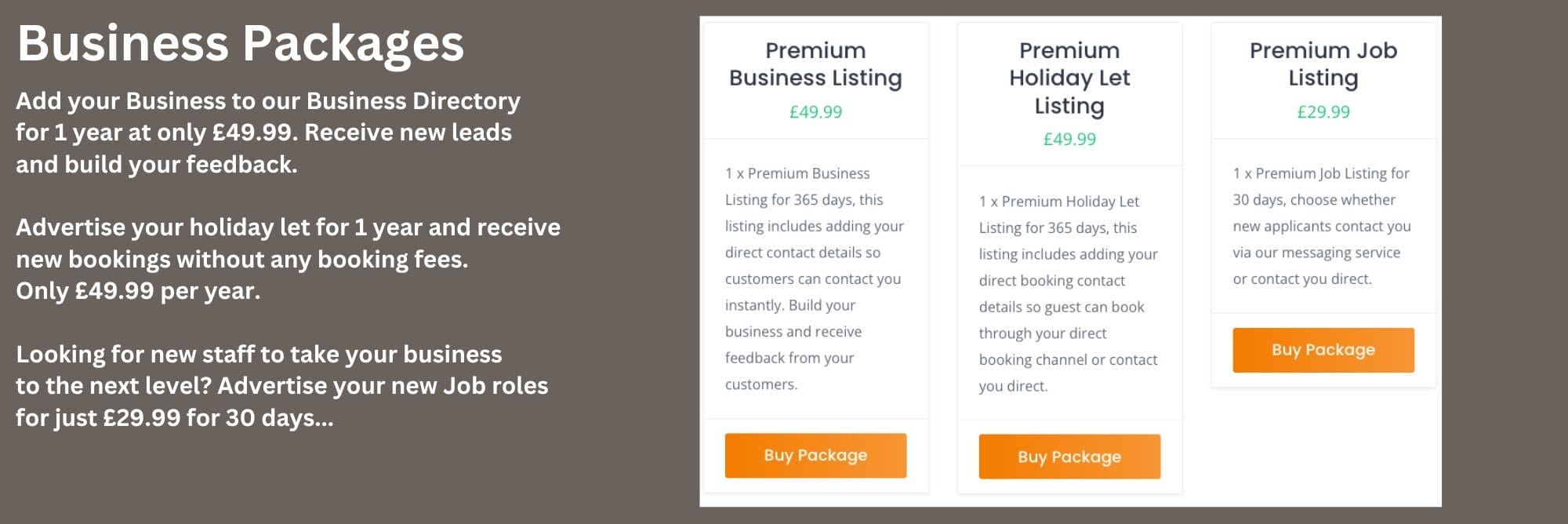 Business Packages

Add your Business to our Business Directory for 1 year at only £49.99. Receive new leads and build your feedback.

Advertise your holiday let for 1 year and receive new bookings without any booking fees. Only £49.99 per year.

Looking for new staff to take your business to the next level? Advertise your new Job roles for just £29.99 for 30 days...

Premium Business Listing

£49.99

1 x Premium Business Listing for 365 days, this listing includes adding your direct contact details so customers can contact you instantly. Build your business and receive feedback from your customers.

Buy Package

Premium Holiday Let Listing

£49.99

1 x Premium Holiday Let Listing for 365 days, this listing includes adding your direct booking contact details so guest can book through your direct booking channel or contact you direct.

Buy Package

Premium Job Listing

£29.99

1 x Premium Job Listing for 30 days, choose whether new applicants contact you via our messaging service or contact you direct.

Buy Package