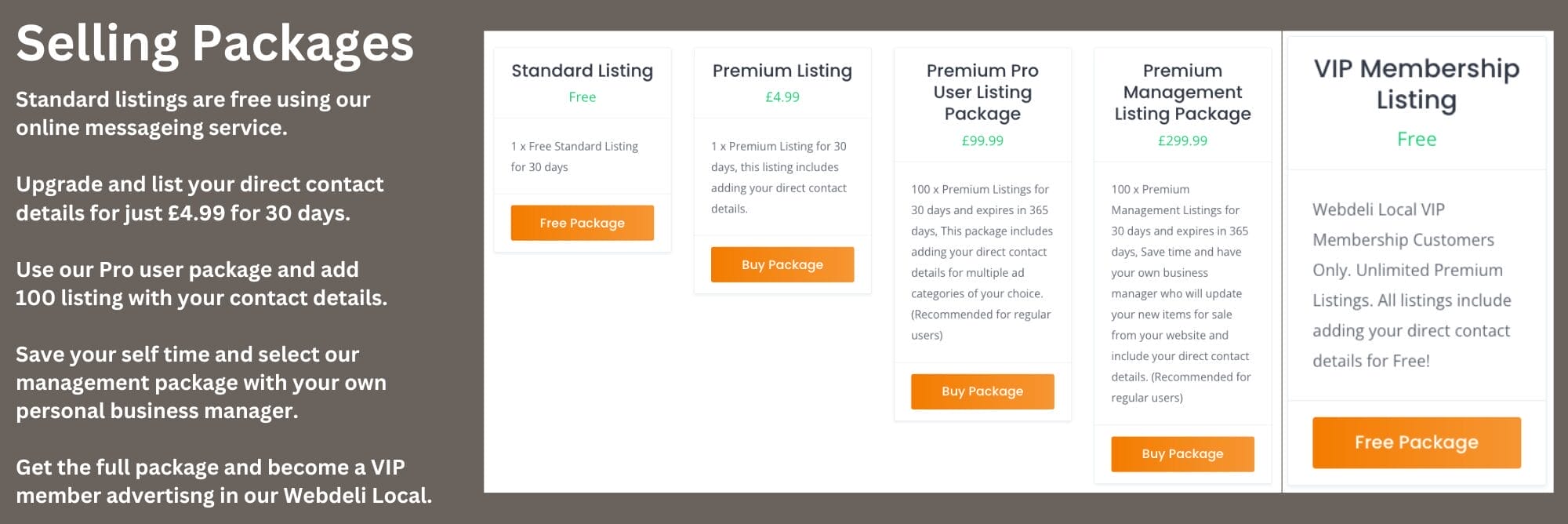 Selling Packages

Standard listings are free using our online messageing service.

Upgrade and list your direct contact details for just £4.99 for 30 days.

Use our Pro user package and add 100 listing with your contact details.

Save your self time and select our management package with your own personal business manager.

Get the full package and become a VIP member advertisng in our Webdeli Local.

Standard Listing
Free

1 x Free Standard Listing for 30 days

Free Package

Premium Listing
£4.99

1 x Premium Listing for 30 days, this listing includes adding your direct contact details.

Buy Package

Premium Pro User Listing Package
£99.99

100 x Premium Listings for 30 days and expires in 365 days, This package includes adding your direct contact details for multiple ad categories of your choice. (Recommended for regular users)

Buy Package

Premium Management Listing Package
£299.99

100 x Premium Management Listings for 30 days and expires in 365 days, Save time and have your own business manager who will update your new items for sale from your website and include your direct contact details. (Recommended for regular users)

Buy Package

VIP Membership Listing
Free

Webdeli Local VIP Membership Customers Only. Unlimited Premium Listings. All listings include adding your direct contact details for Free!

Free Package